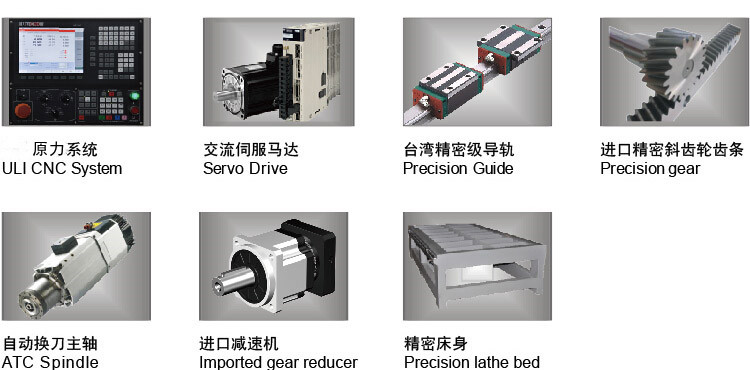 原力系统
ULI CNC System

交流伺服马达
Servo Drive

台湾精密级导轨
Precision Guide

进口精密斜齿轮齿条
Precision gear

自动换刀主轴
ATC Spindle

进口减速机
Imported gear reducer

精密床身
Precision lathe bed